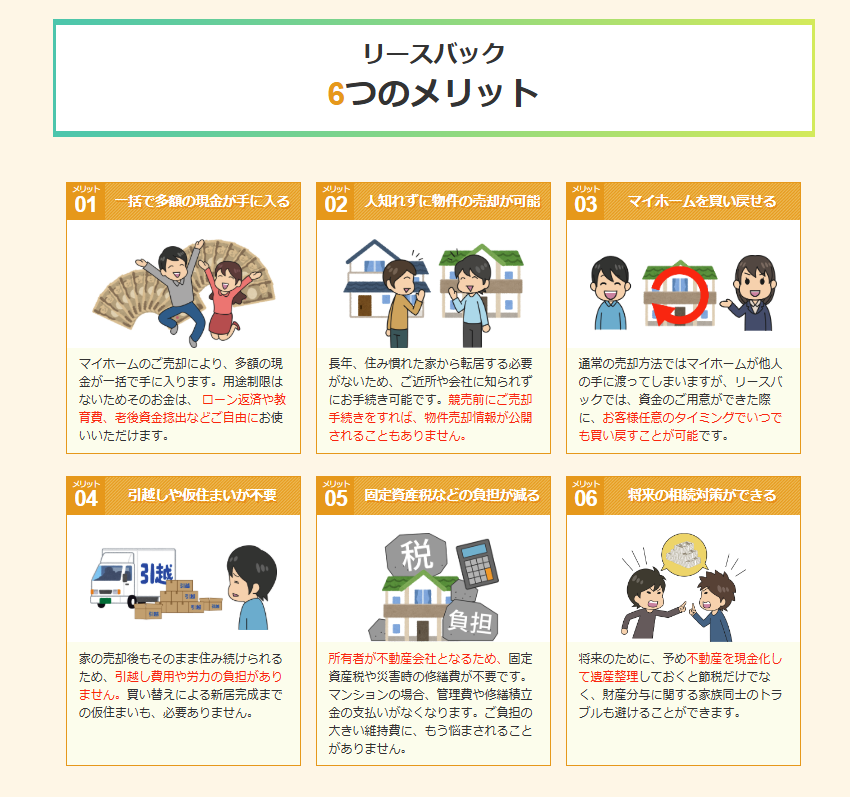 リースバック
6つのメリット

メリット 01 一括で多額の現金が手に入る

マイホームのご売却により、多額の現金が一括で手に入ります。用途制限はないためそのお金は、ローン返済や教育費、老後資金捻出などご自由にお使いいただけます。

メリット 02 人知れずに物件の売却が可能

長年、住み慣れた家から転居する必要がないため、ご近所や会社に知られずにお手続き可能です。競売前にご売却手続きをすれば、物件売却情報が公開されることもありません。

メリット 03 マイホームを買い戻せる

通常の売却方法ではマイホームが他人の手に渡ってしまいますが、リースバックでは、資金のご用意ができた際に、お客様任意のタイミングでいつでも買い戻すことが可能です。

メリット 04 引越しや仮住まいが不要

引越

家の売却後もそのまま住み続けられるため、引越し費用や労力の負担がありません。買い替えによる新居完成までの仮住まいも、必要ありません。

メリット 05 固定資産税などの負担が減る

税
負担

所有者が不動産会社となるため、固定資産税や災害時の修繕費が不要です。マンションの場合、管理費や修繕積立金の支払いがなくなります。ご負担の大きい維持費に、もう悩まされることがありません。

メリット 06 将来の相続対策ができる

将来のために、予め不動産を現金化して遺産整理しておくと節税だけでなく、財産分与に関する家族同士のトラブルも避けることができます。